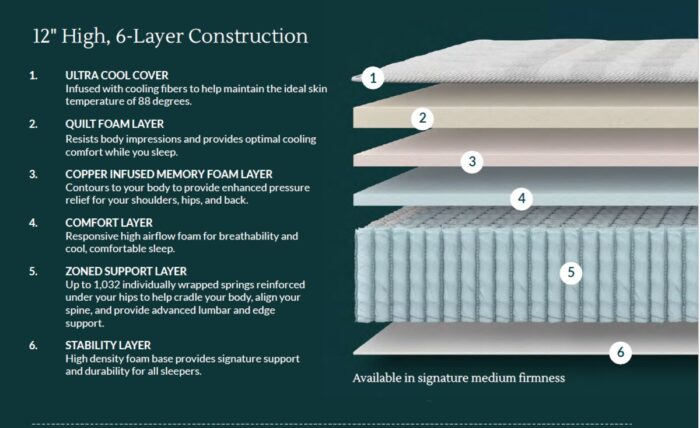 12" High, 6-Layer Construction

1. ULTRA COOL COVER
Infused with cooling fibers to help maintain the ideal skin temperature of 88 degrees.

2. QUILT FOAM LAYER
Resists body impressions and provides optimal cooling comfort while you sleep.

3. COPPER INFUSED MEMORY FOAM LAYER
Contours to your body to provide enhanced pressure relief for your shoulders, hips, and back.

4. COMFORT LAYER
Responsive high airflow foam for breathability and cool, comfortable sleep.

5. ZONED SUPPORT LAYER
Up to 1,032 individually wrapped springs reinforced under your hips to help cradle your body, align your spine, and provide advanced lumbar and edge support.

6. STABILITY LAYER
High density foam base provides signature support and durability for all sleepers.

1
2
3
4
5
6

Available in signature medium firmness