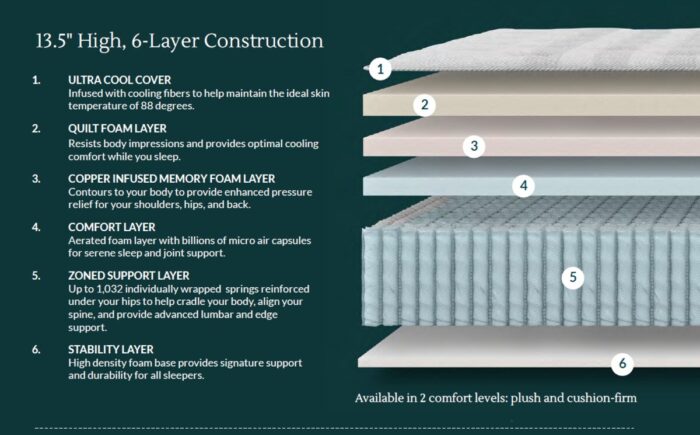 13.5" High, 6-Layer Construction

1. ULTRA COOL COVER
Infused with cooling fibers to help maintain the ideal skin temperature of 88 degrees.

2. QUILT FOAM LAYER
Resists body impressions and provides optimal cooling comfort while you sleep.

3. COPPER INFUSED MEMORY FOAM LAYER
Contours to your body to provide enhanced pressure relief for your shoulders, hips, and back.

4. COMFORT LAYER
Aerated foam layer with billions of micro air capsules for serene sleep and joint support.

5. ZONED SUPPORT LAYER
Up to 1,032 individually wrapped springs reinforced under your hips to help cradle your body, align your spine, and provide advanced lumbar and edge support.

6. STABILITY LAYER
High density foam base provides signature support and durability for all sleepers.

1

2

3

4

5

6

Available in 2 comfort levels: plush and cushion-firm