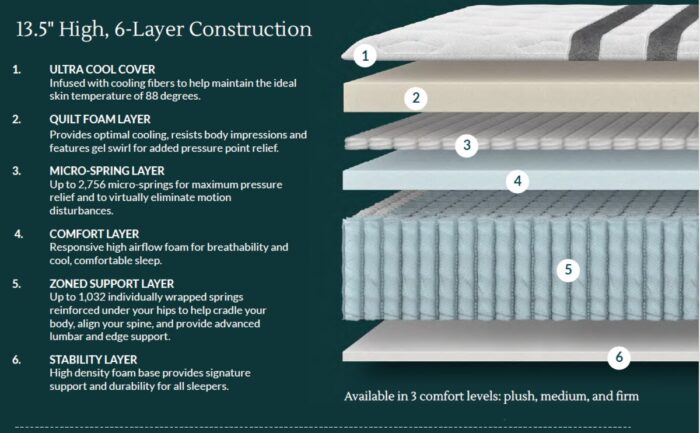 13.5" High, 6-Layer Construction

1. ULTRA COOL COVER
Infused with cooling fibers to help maintain the ideal skin temperature of 88 degrees.

2. QUILT FOAM LAYER
Provides optimal cooling, resists body impressions and features gel swirl for added pressure point relief.

3. MICRO-SPRING LAYER
Up to 2,756 micro-springs for maximum pressure relief and to virtually eliminate motion disturbances.

4. COMFORT LAYER
Responsive high airflow foam for breathability and cool, comfortable sleep.

5. ZONED SUPPORT LAYER
Up to 1,032 individually wrapped springs reinforced under your hips to help cradle your body, align your spine, and provide advanced lumbar and edge support.

6. STABILITY LAYER
High density foam base provides signature support and durability for all sleepers.

1
2
3
4
5
6

Available in 3 comfort levels: plush, medium, and firm